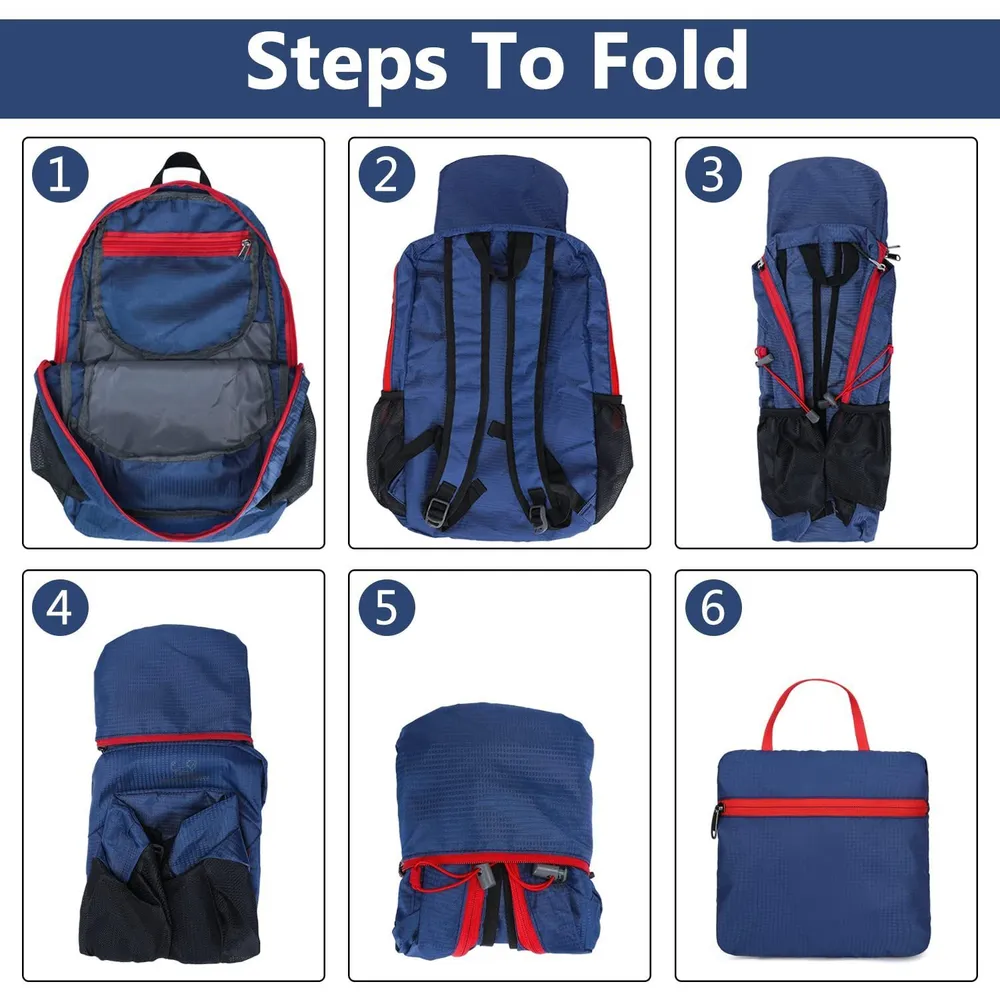 Steps To Fold

1

2

3

4

5

6